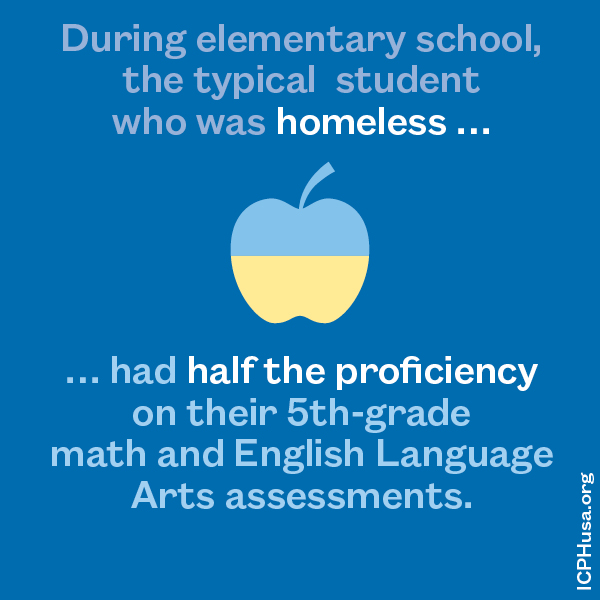 During elementary school, the typical student who was homeless ...

... had half the proficiency on their 5th-grade math and English Language Arts assessments.

ICPHusa.org