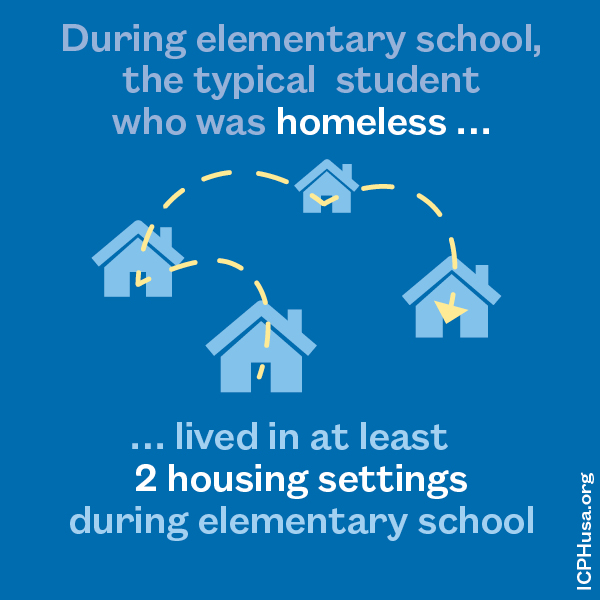 During elementary school, the typical student who was homeless ...

... lived in at least 2 housing settings during elementary school

ICPHusa.org