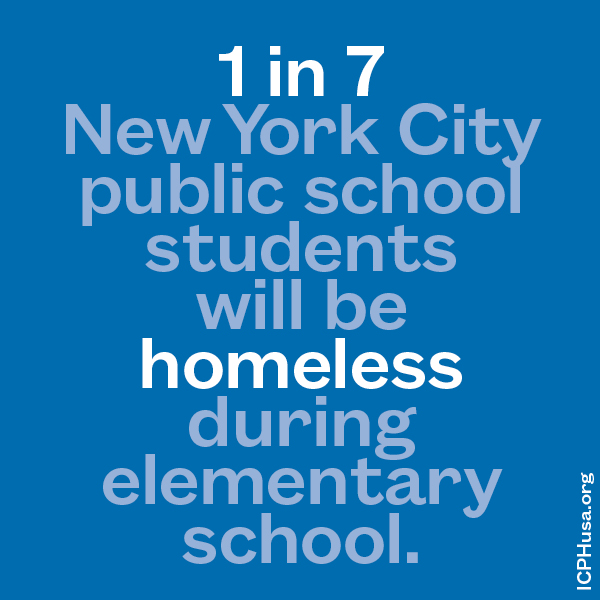 1 in 7
New York City public school students will be homeless during elementary school.

ICPHusa.org